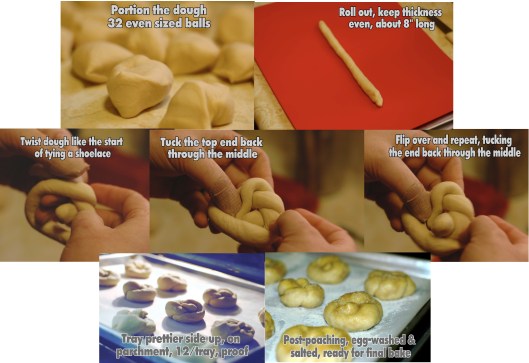 Portion the dough
32 even sized balls

Roll out, keep thickness even, about 8" long

Twist dough like the start of tying a shoelace

Tuck the top end back through the middle

Flip over and repeat, tucking the end back through the middle

Tray prettier side up, on parchment, 12/tray, proof

Post-poaching, egg-washed & salted, ready for final bake